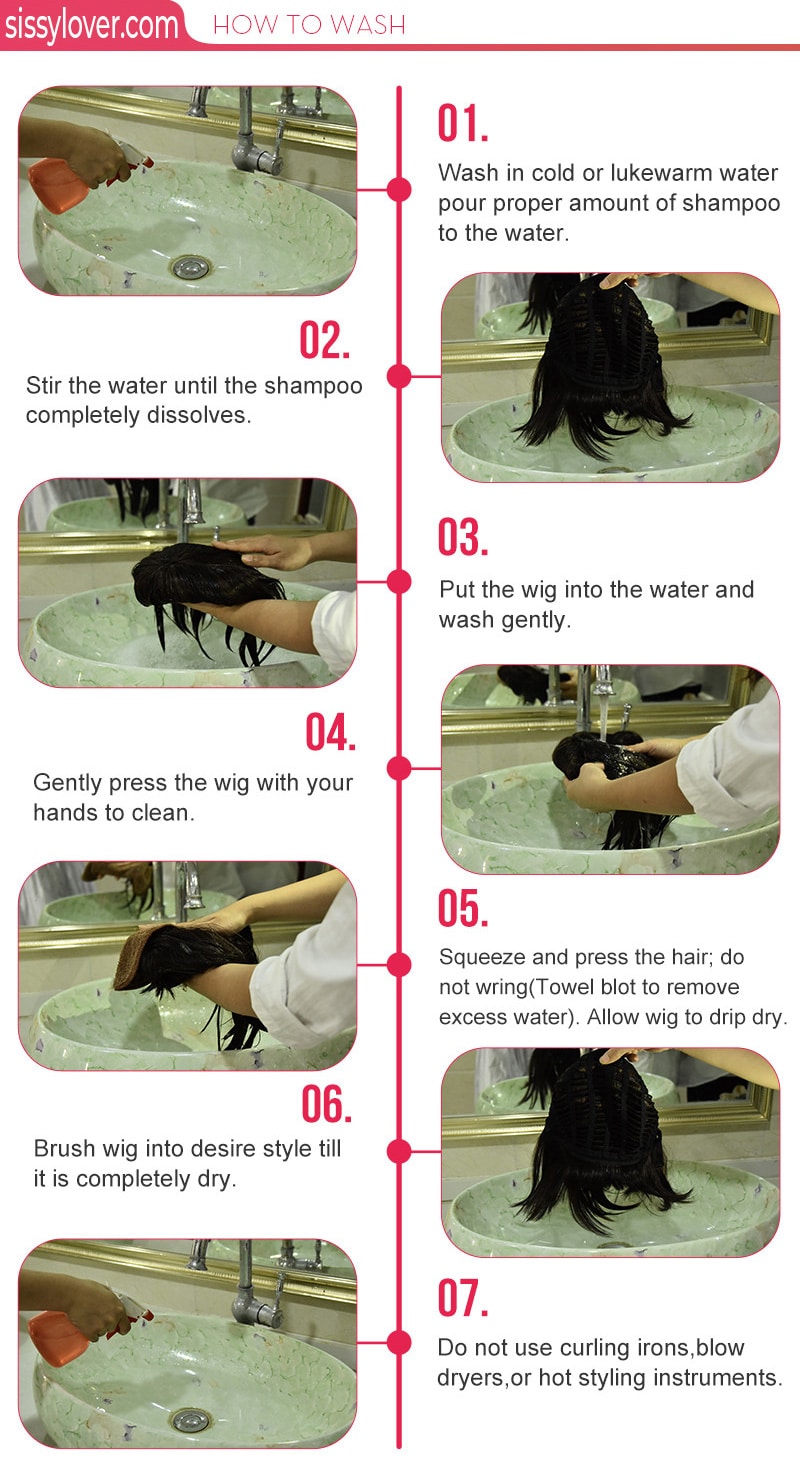 sissylover.com HOW TO WASH

01.
Wash in cold or lukewarm water pour proper amount of shampoo to the water.

02.
Stir the water until the shampoo completely dissolves.

03.
Put the wig into the water and wash gently.

04.
Gently press the wig with your hands to clean.

05.
Squeeze and press the hair; do not wring(Towel blot to remove excess water). Allow wig to drip dry.

06.
Brush wig into desire style till it is completely dry.

07.
Do not use curling irons,blow dryers,or hot styling instruments.